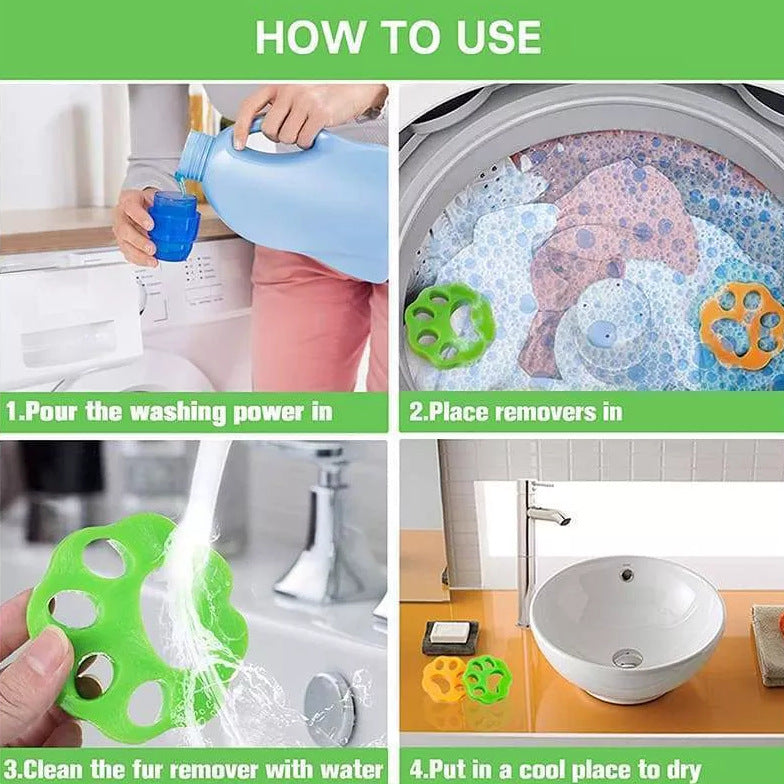 HOW TO USE

1.Pour the washing power in

2.Place removers in

3.Clean the fur remover with water

4.Put in a cool place to dry